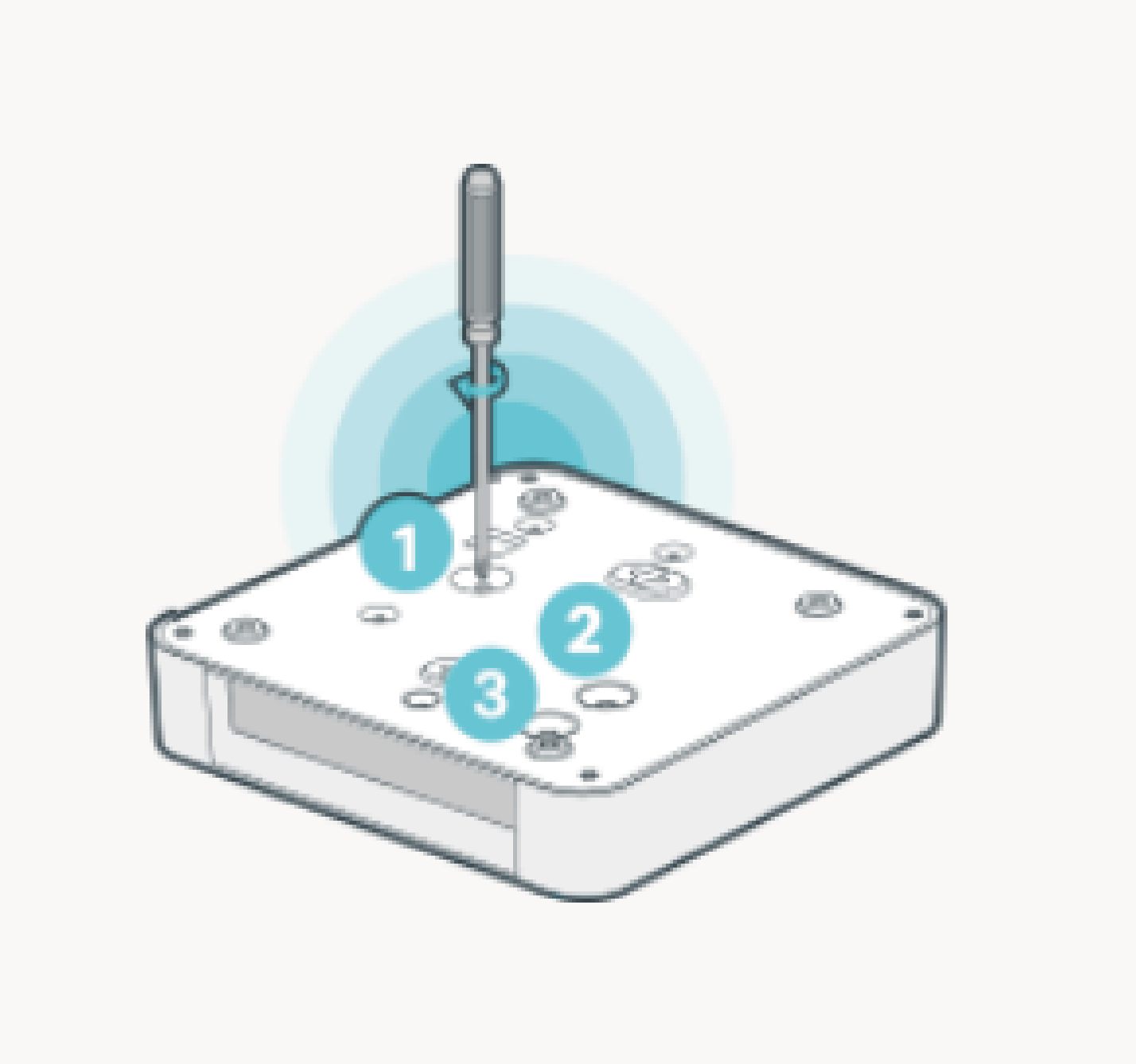 1
2
3